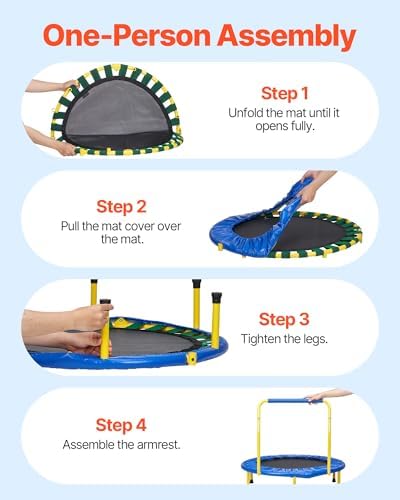 One-Person Assembly

Step 1
Unfold the mat until it opens fully.

Step 2
Pull the mat cover over the mat.

Step 3
Tighten the legs.

Step 4
Assemble the armrest.