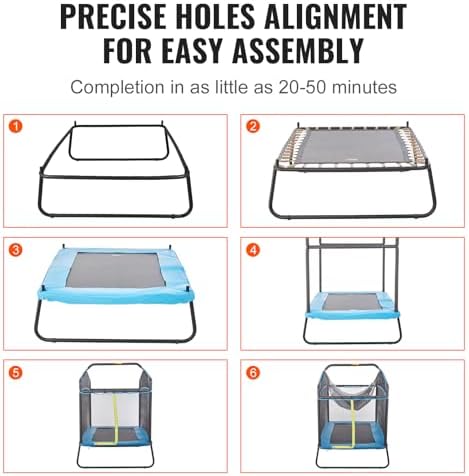 PRECISE HOLES ALIGNMENT FOR EASY ASSEMBLY

Completion in as little as 20-50 minutes

1

2

3

4

5

6