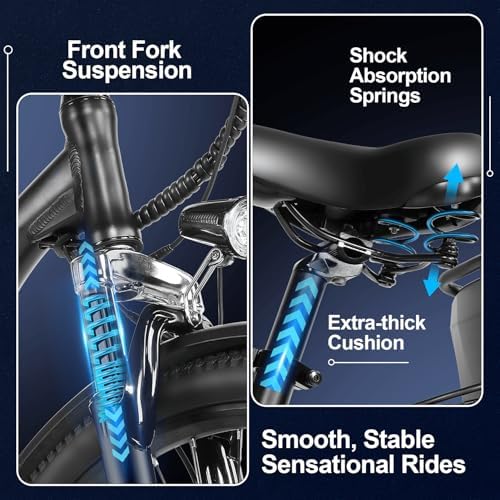 Front Fork Suspension

Shock Absorption Springs

Extra-thick Cushion

Smooth, Stable Sensational Rides