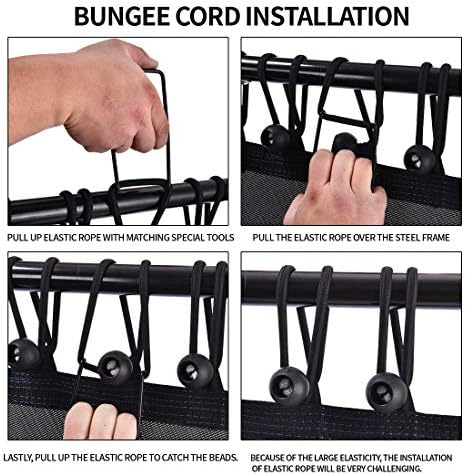 BUNGEE CORD INSTALLATION

PULL UP ELASTIC ROPE WITH MATCHING SPECIAL TOOLS

PULL THE ELASTIC ROPE OVER THE STEEL FRAME

LASTLY, PULL UP THE ELASTIC ROPE TO CATCH THE BEADS.

BECAUSE OF THE LARGE ELASTICITY, THE INSTALLATION OF ELASTIC ROPE WILL BE VERY CHALLENGING.