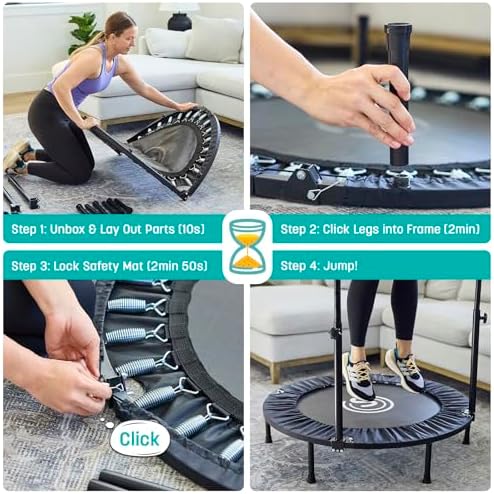 Step 1: Unbox & Lay Out Parts (10s)

Step 2: Click Legs into Frame (2min)

Step 3: Lock Safety Mat (2min 50s)

Step 4: Jump!

Click