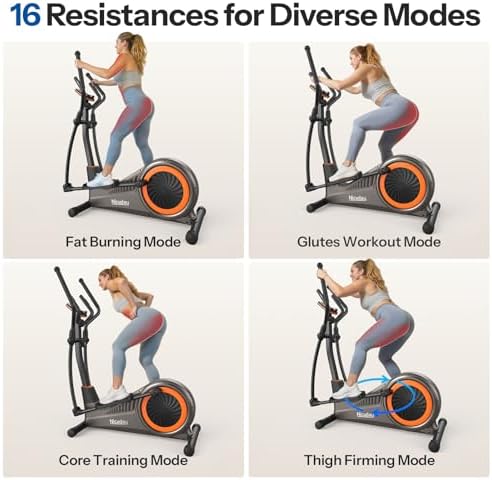 16 Resistances for Diverse Modes

Niceday

Fat Burning Mode

Niceday

Glutes Workout Mode

Niceday

Core Training Mode

Niceday

Thigh Firming Mode