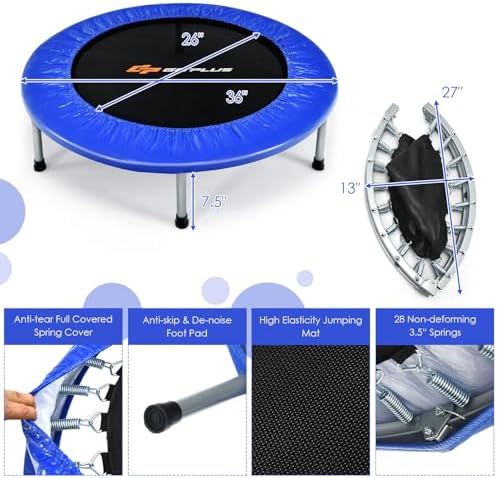 26"

GOPLUS

36"

7.5"

27"

13"

Anti-tear Full Covered Spring Cover

Anti-skip & De-noise Foot Pad

High Elasticity Jumping Mat

28 Non-deforming 3.5" Springs