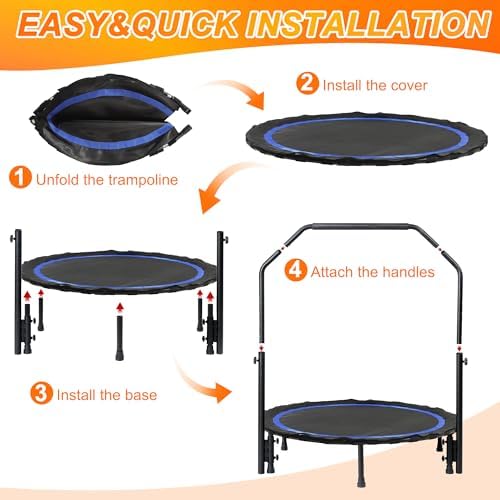 EASY&QUICK INSTALLATION

1 Unfold the trampoline

2 Install the cover

3 Install the base

4 Attach the handles