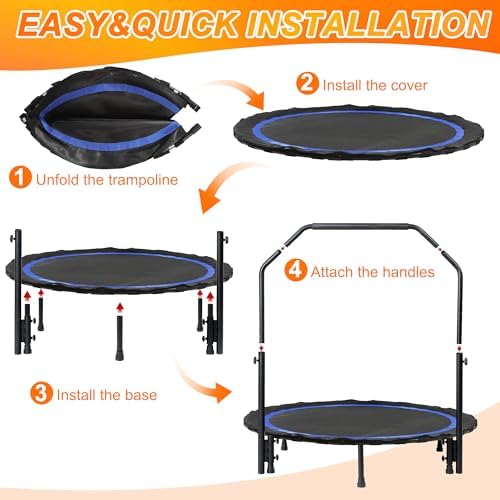 EASY&QUICK INSTALLATION

2 Install the cover

1 Unfold the trampoline

4 Attach the handles

3 Install the base