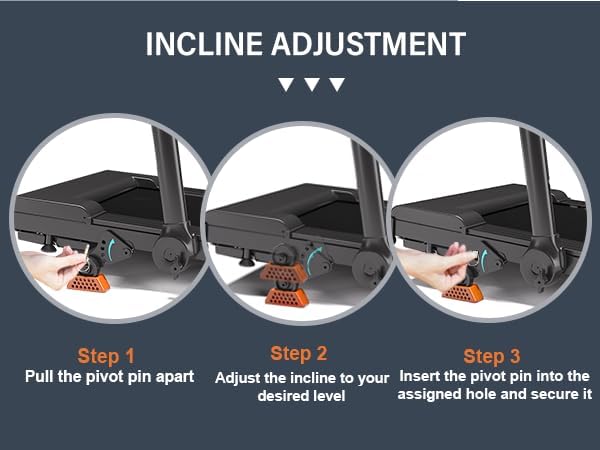 INCLINE ADJUSTMENT

Step 1
Pull the pivot pin apart

Step 2
Adjust the incline to your desired level

Step 3
Insert the pivot pin into the assigned hole and secure it