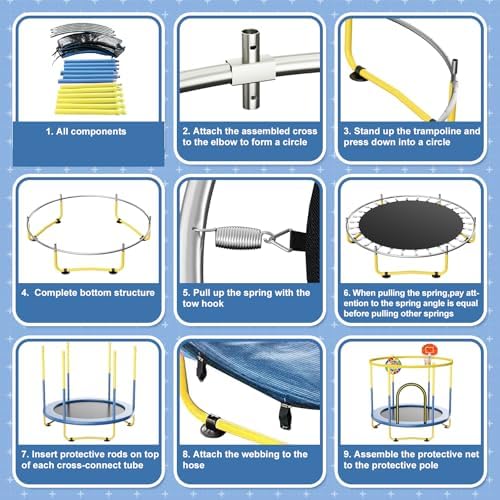 1. All components

2. Attach the assembled cross to the elbow to form a circle

3. Stand up the trampoline and press down into a circle

4. Complete bottom structure

5. Pull up the spring with the tow hook

6. When pulling the spring,pay attention to the spring angle is equal before pulling other springs

7. Insert protective rods on top of each cross-connect tube

8. Attach the webbing to the hose

9. Assemble the protective net to the protective pole