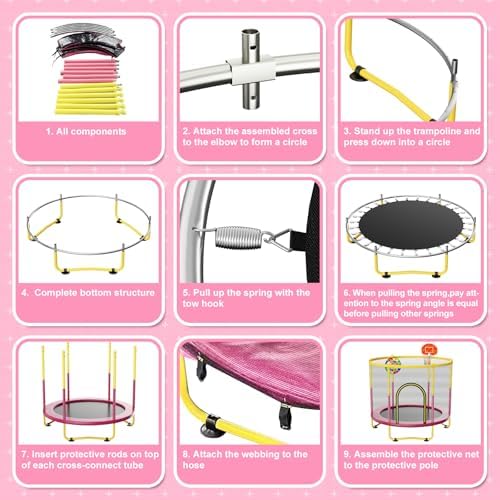 1. All components

2. Attach the assembled cross to the elbow to form a circle

3. Stand up the trampoline and press down into a circle

4. Complete bottom structure

5. Pull up the spring with the tow hook

6. When pulling the spring,pay attention to the spring angle is equal before pulling other springs

7. Insert protective rods on top of each cross-connect tube

8. Attach the webbing to the hose

9. Assemble the protective net to the protective pole