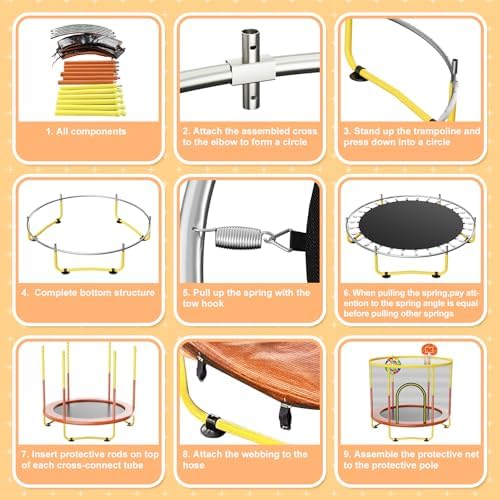 1. All components

2. Attach the assembled cross to the elbow to form a circle

3. Stand up the trampoline and press down into a circle

4. Complete bottom structure

5. Pull up the spring with the tow hook

6. When pulling the spring,pay attention to the spring angle is equal before pulling other springs

7. Insert protective rods on top of each cross-connect tube

8. Attach the webbing to the hose

9. Assemble the protective net to the protective pole